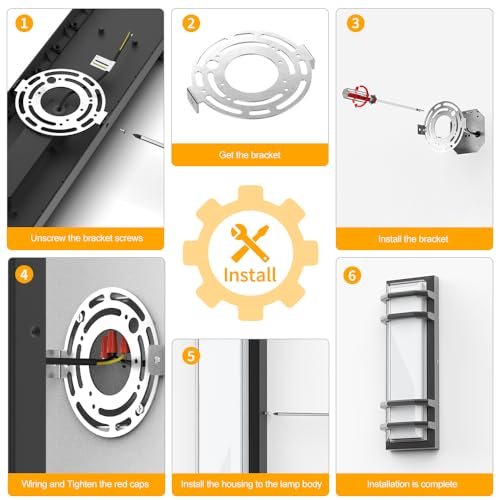 1
Unscrew the bracket screws

2
Get the bracket

3
Install the bracket

Install

4
Wiring and Tighten the red caps

5
Install the housing to the lamp body

6
Installation is complete