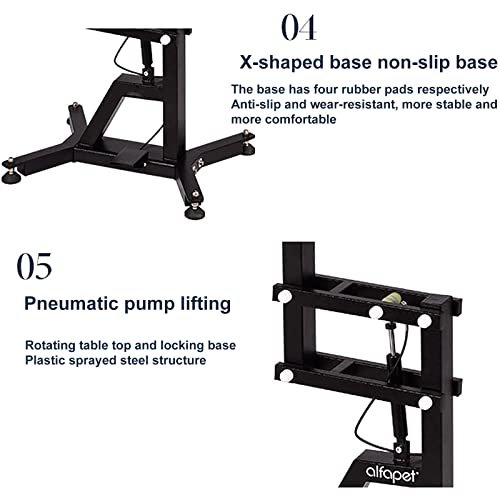 04

X-shaped base non-slip base

The base has four rubber pads respectively Anti-slip and wear-resistant, more stable and more comfortable

05

Pneumatic pump lifting

Rotating table top and locking base
Plastic sprayed steel structure

alfapet