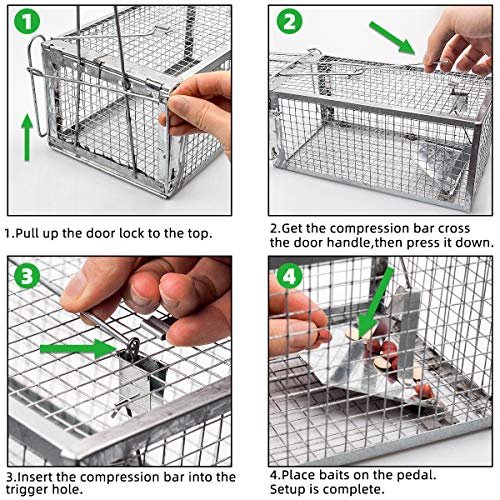 1

1.Pull up the door lock to the top.

2

2.Get the compression bar cross the door handle,then press it down.

3

3.Insert the compression bar into the trigger hole.

4

4.Place baits on the pedal. Setup is complete.